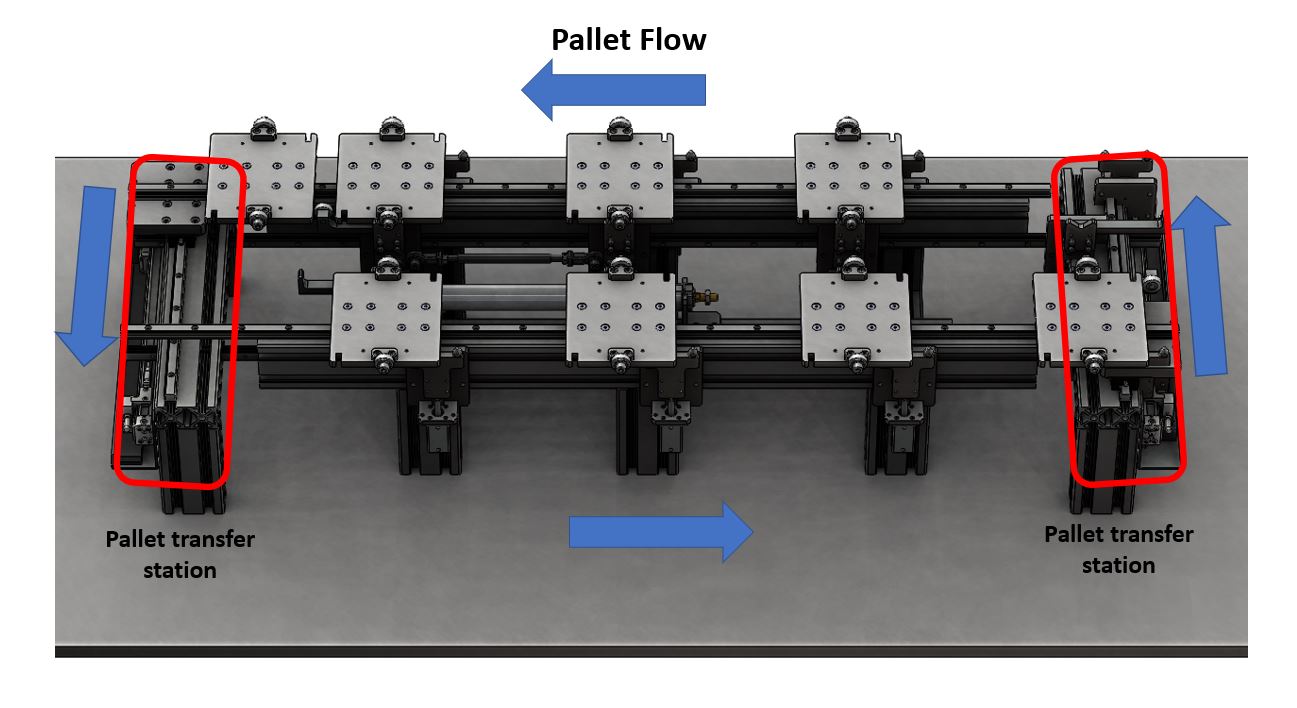 Pallet Flow

Pallet transfer station

Pallet transfer station