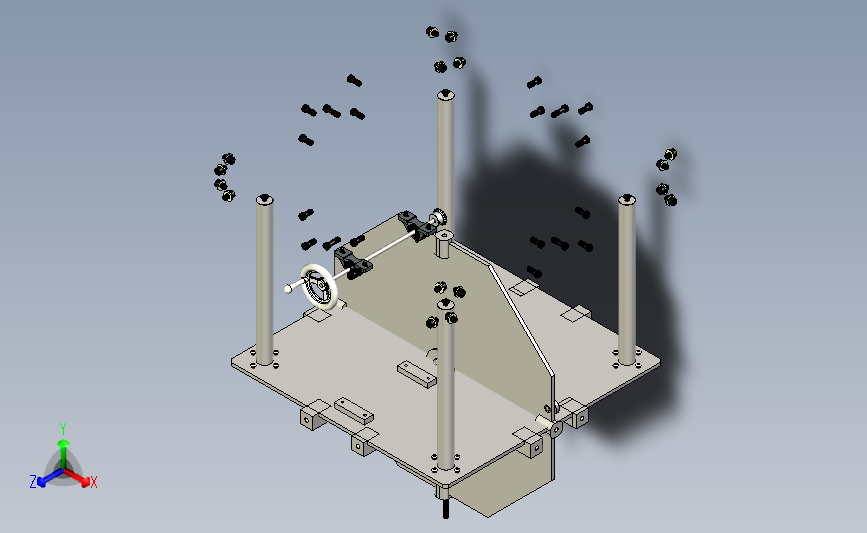 Y
Z
X