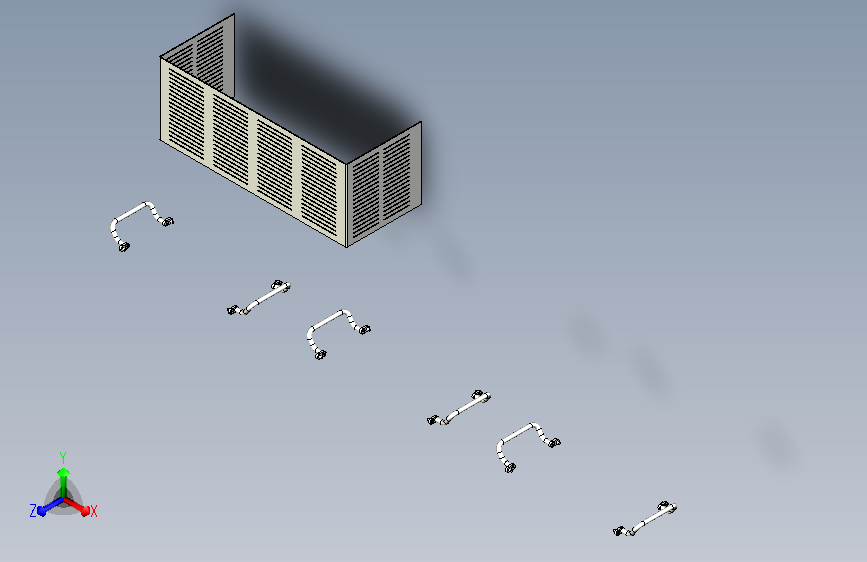 Y
Z
X