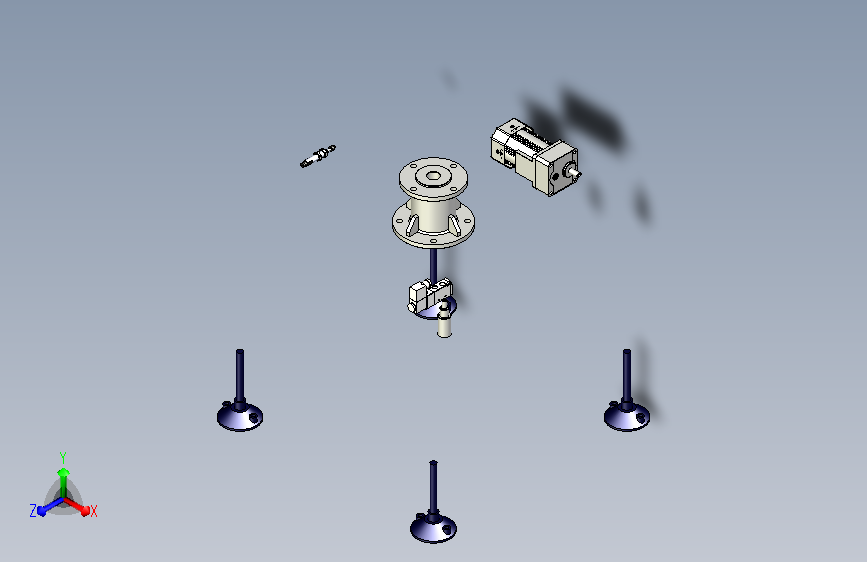 Y
Z
X