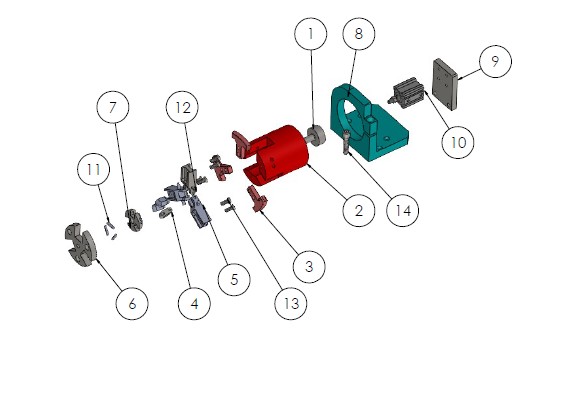 1
8
9
7
12
10
11
2
14
3
5
6
4
13