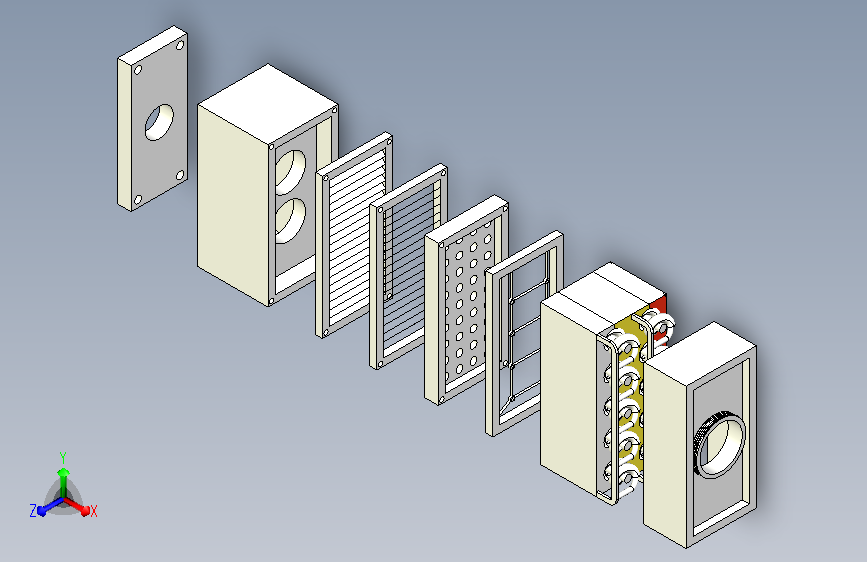 Y
Z
X