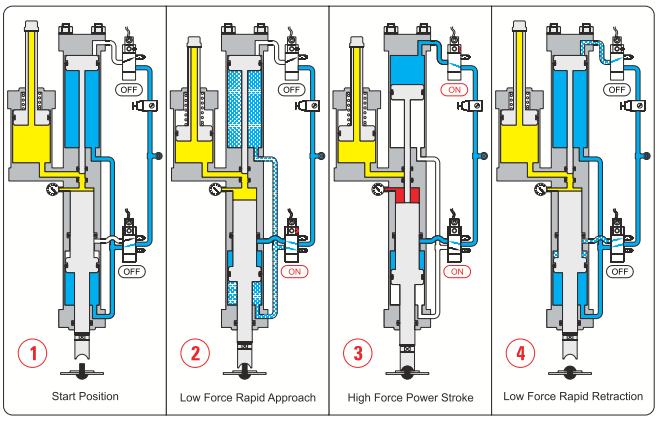 OFF

OFF

1

Start Position

OFF

ON

2

Low Force Rapid Approach

ON

ON

3

High Force Power Stroke

OFF

OFF

4

Low Force Rapid Retraction