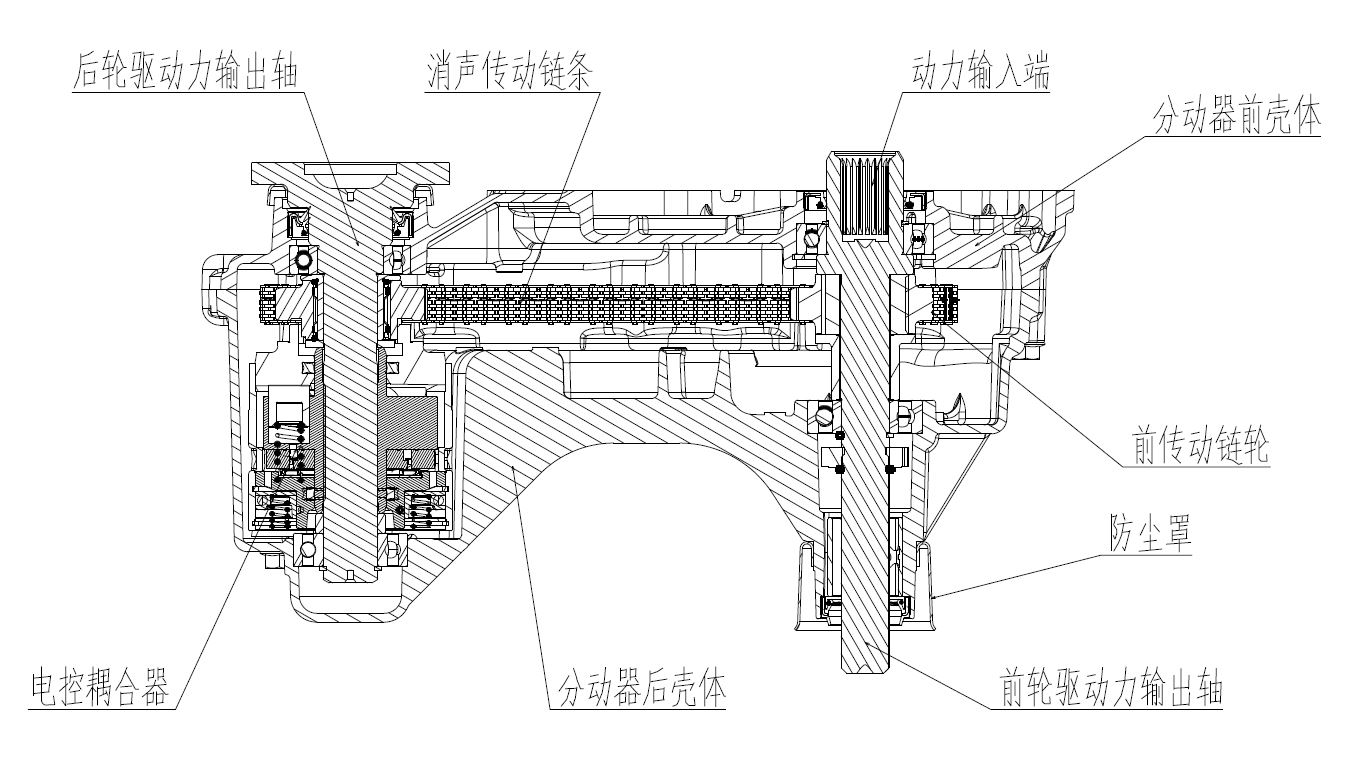 后轮驱动力输出轴

消声传动链条

动力输入端

分动器前壳体

前传动链轮

防尘罩

电控耦合器

分动器后壳体

前轮驱动力输出轴