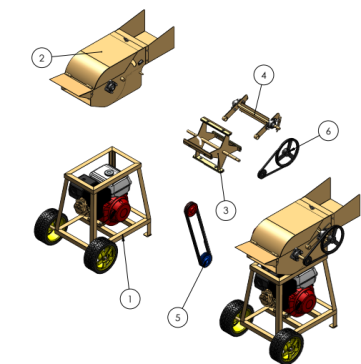 2

4

6

3

1

5