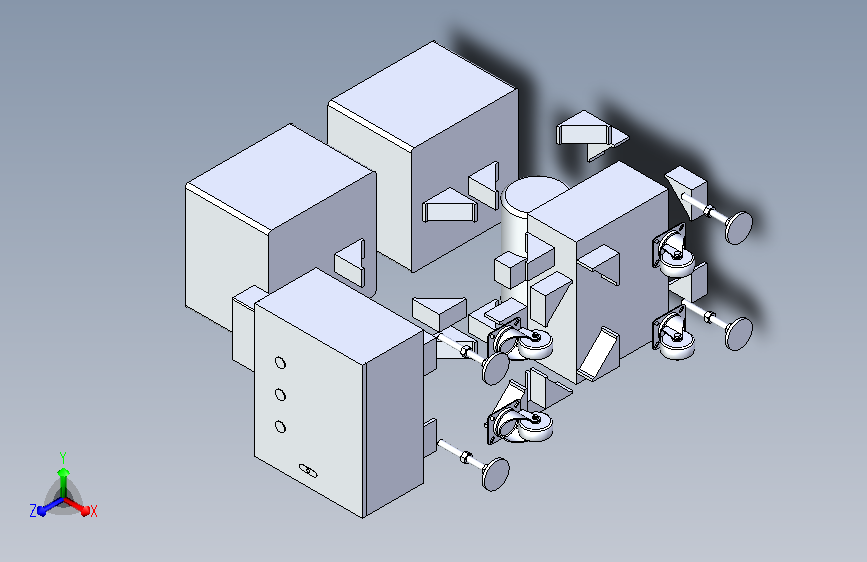 Y
Z
X