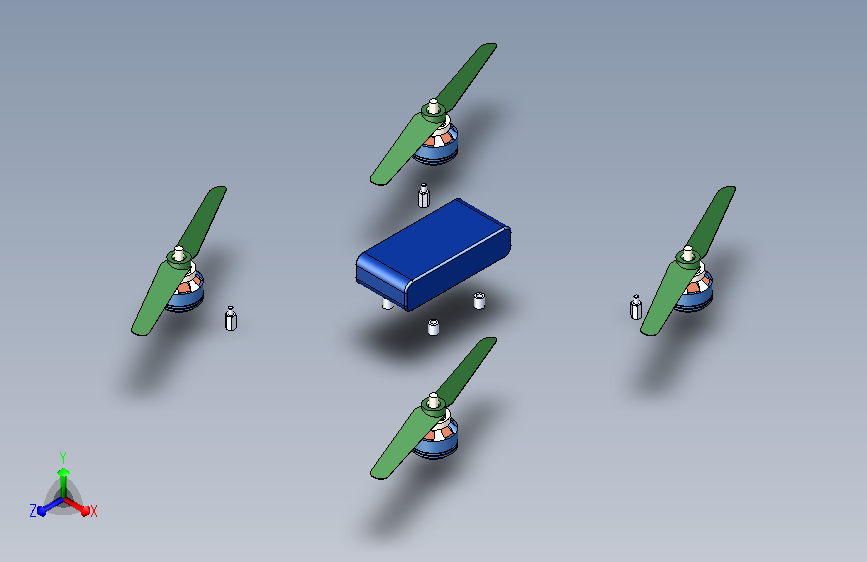 Y
Z
X