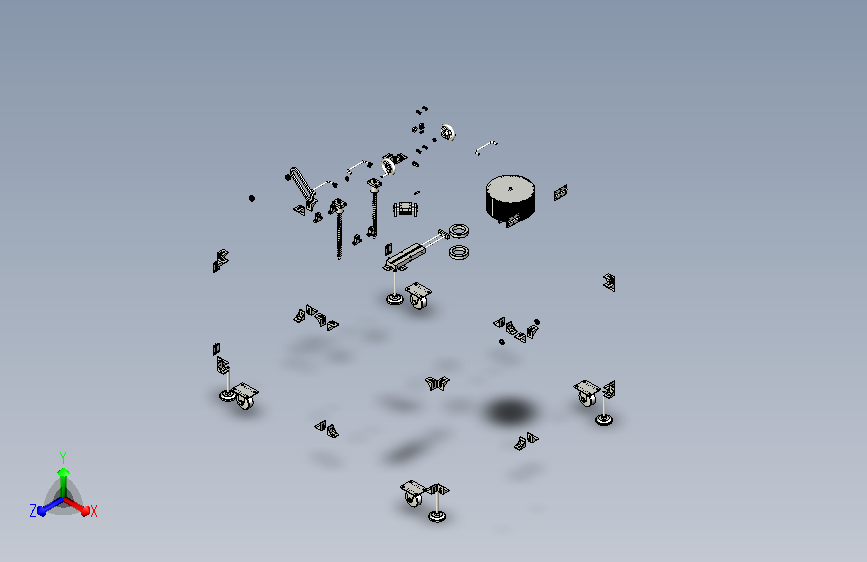 Y
Z
X