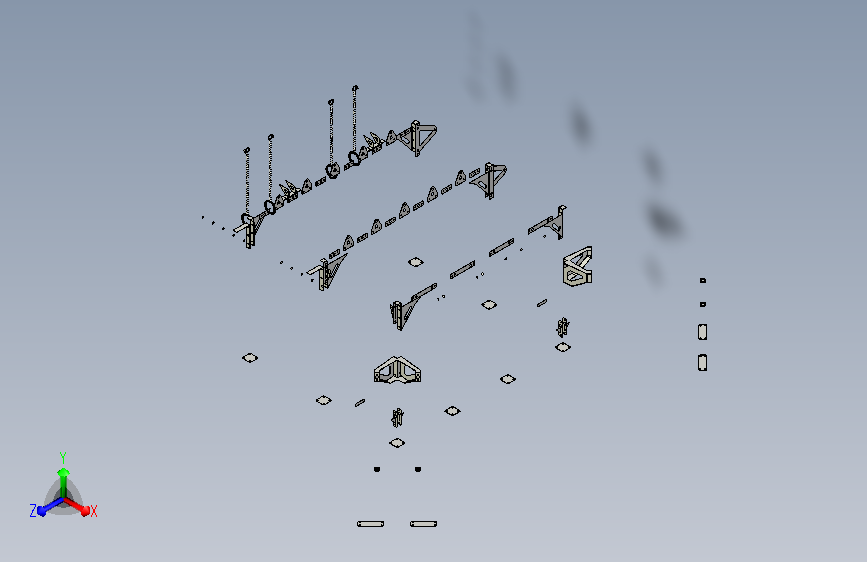 Y
Z
X