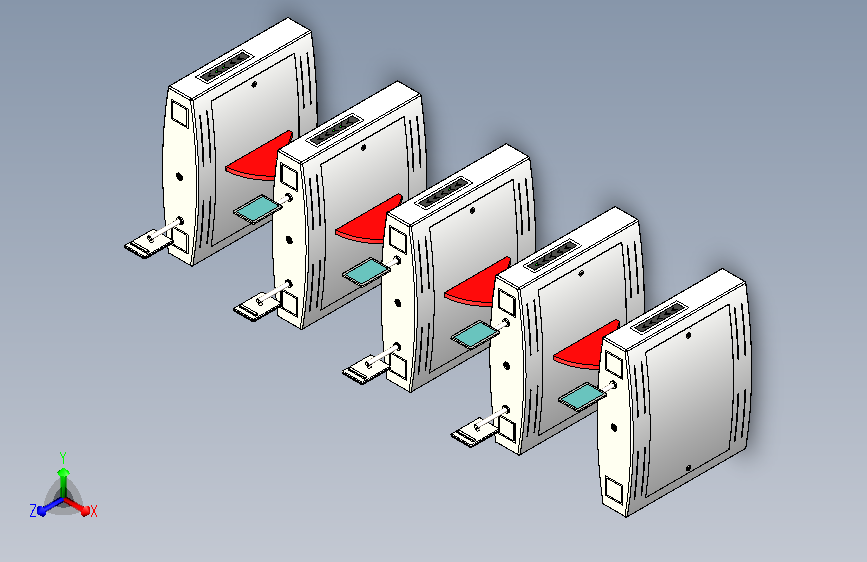 Y
Z
X