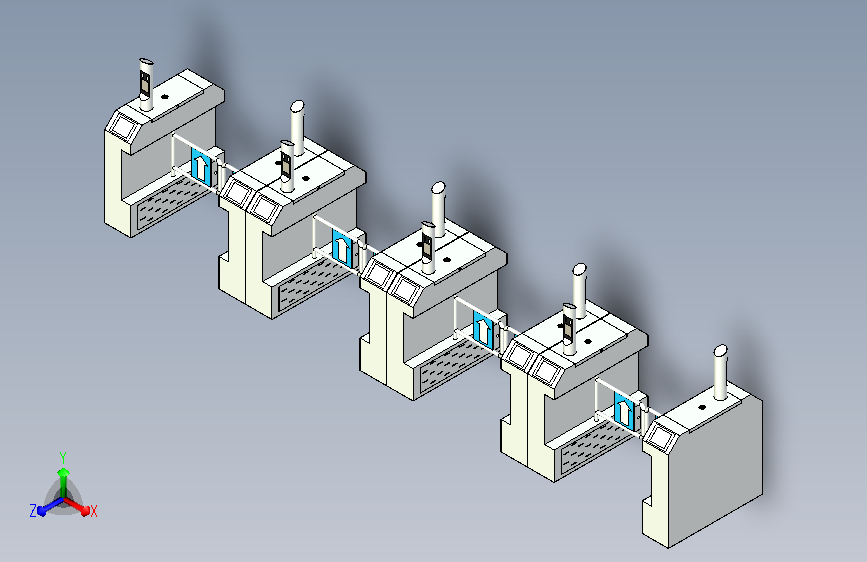 Y
Z
X