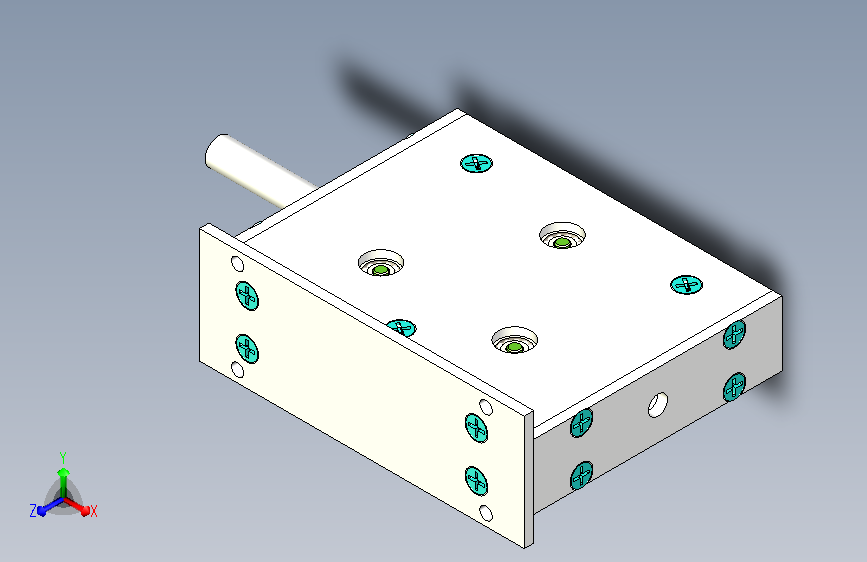 Y
Z
X