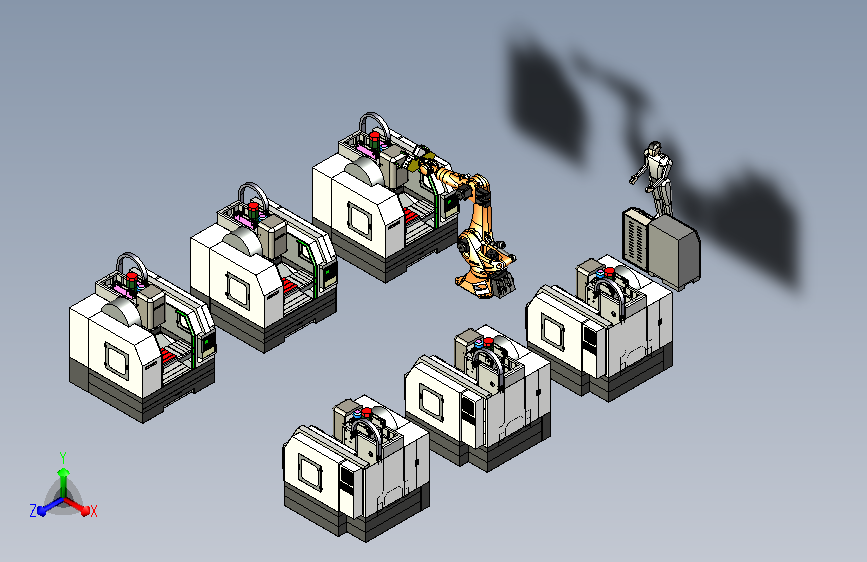 Y
Z
X