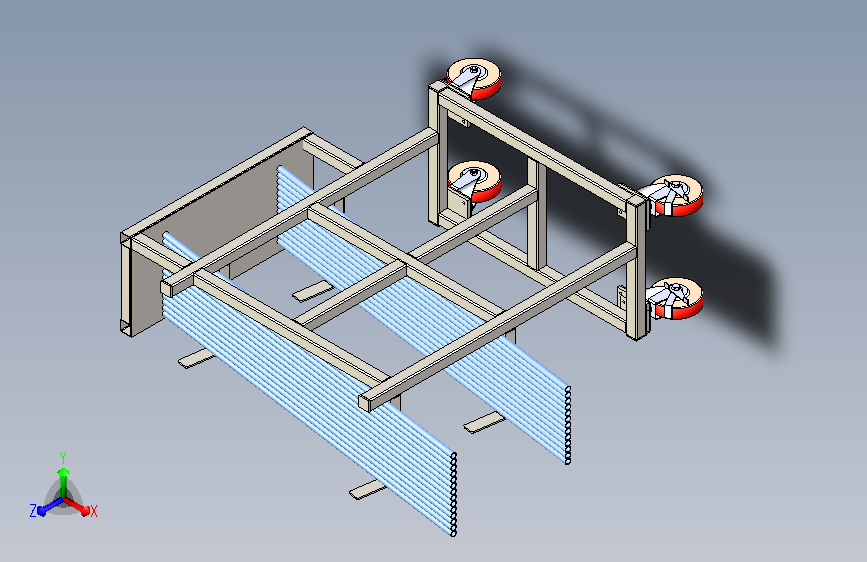 Y
Z
X