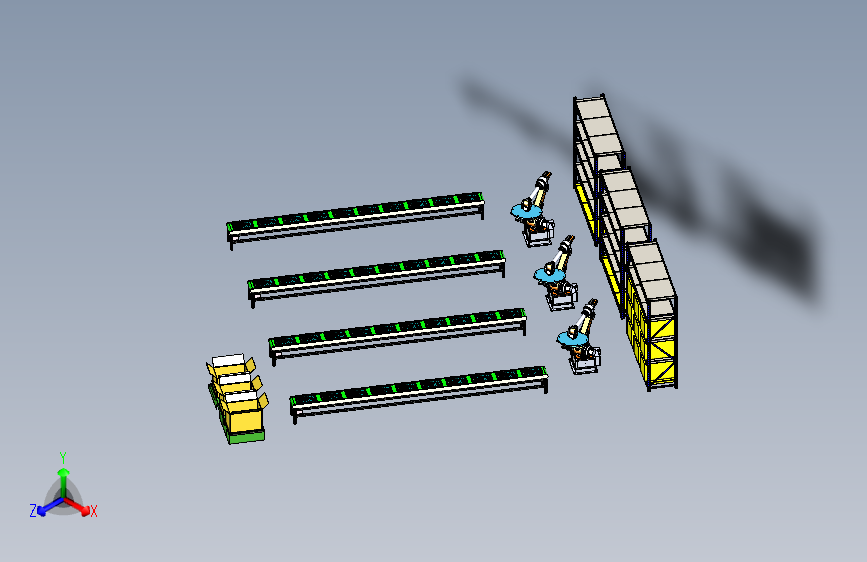 Y
Z
X