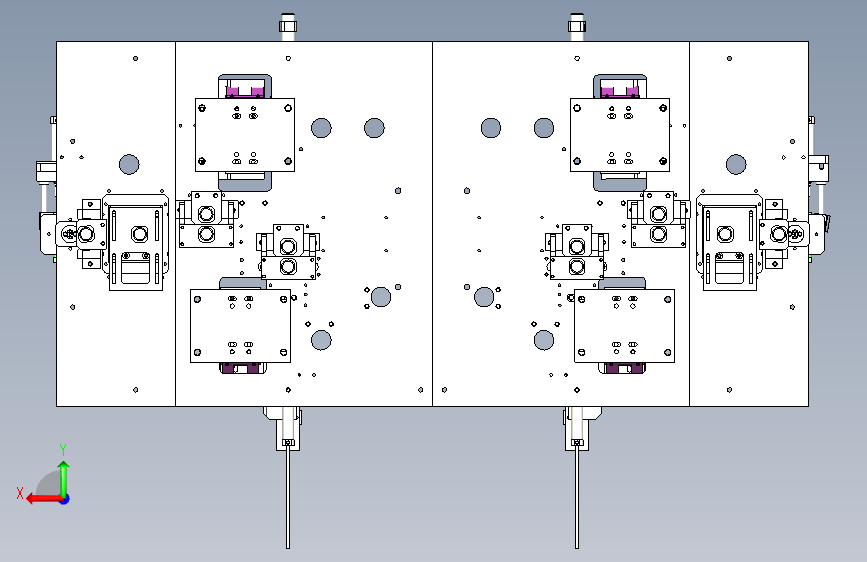 Y
X