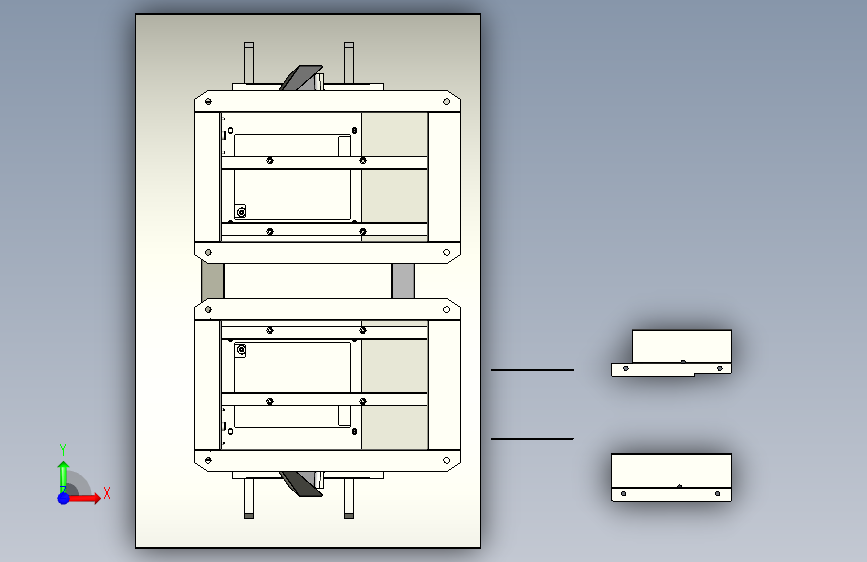 Y
X