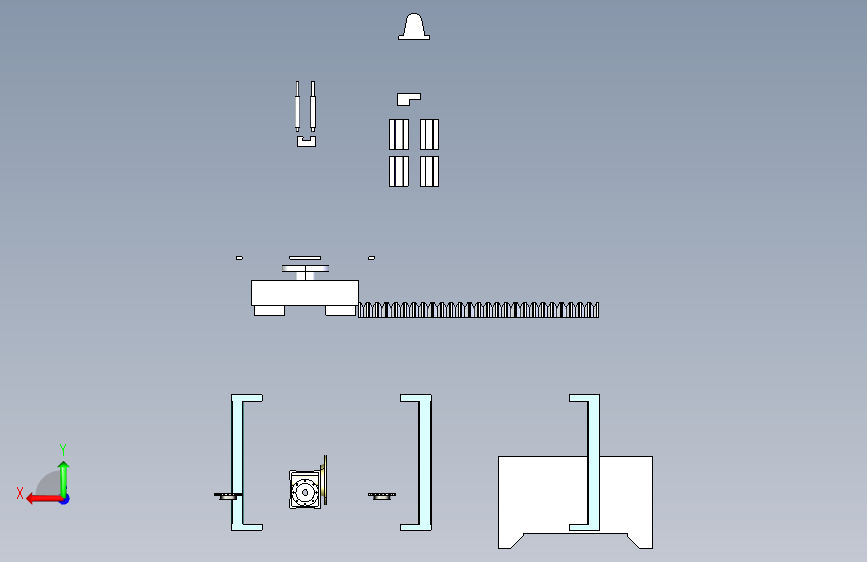 Y
X