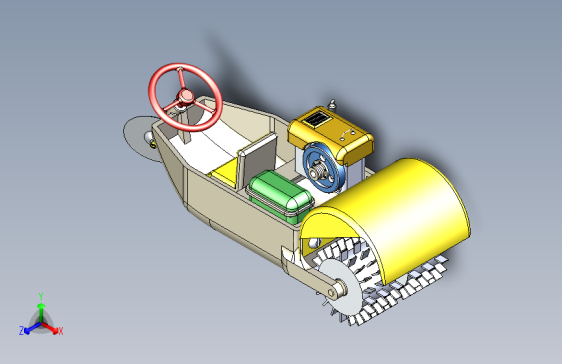 Y
Z
X