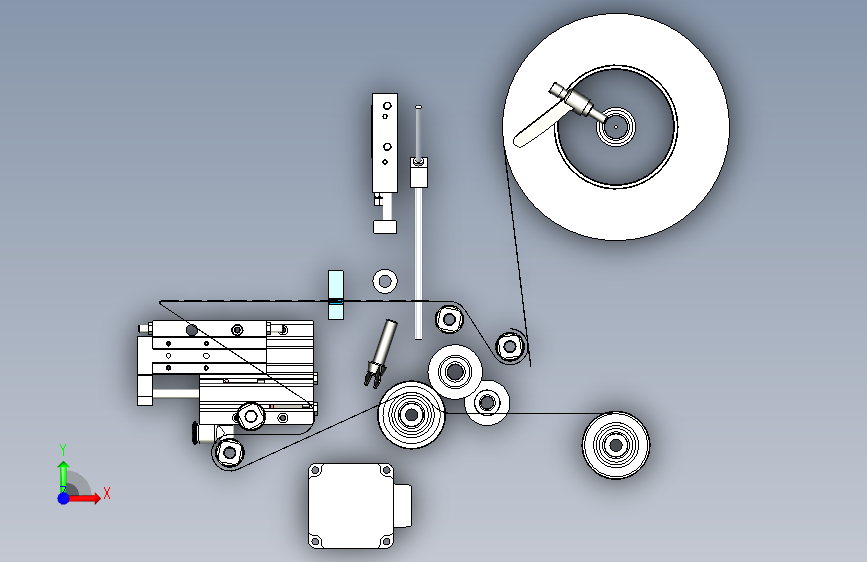 Y
X