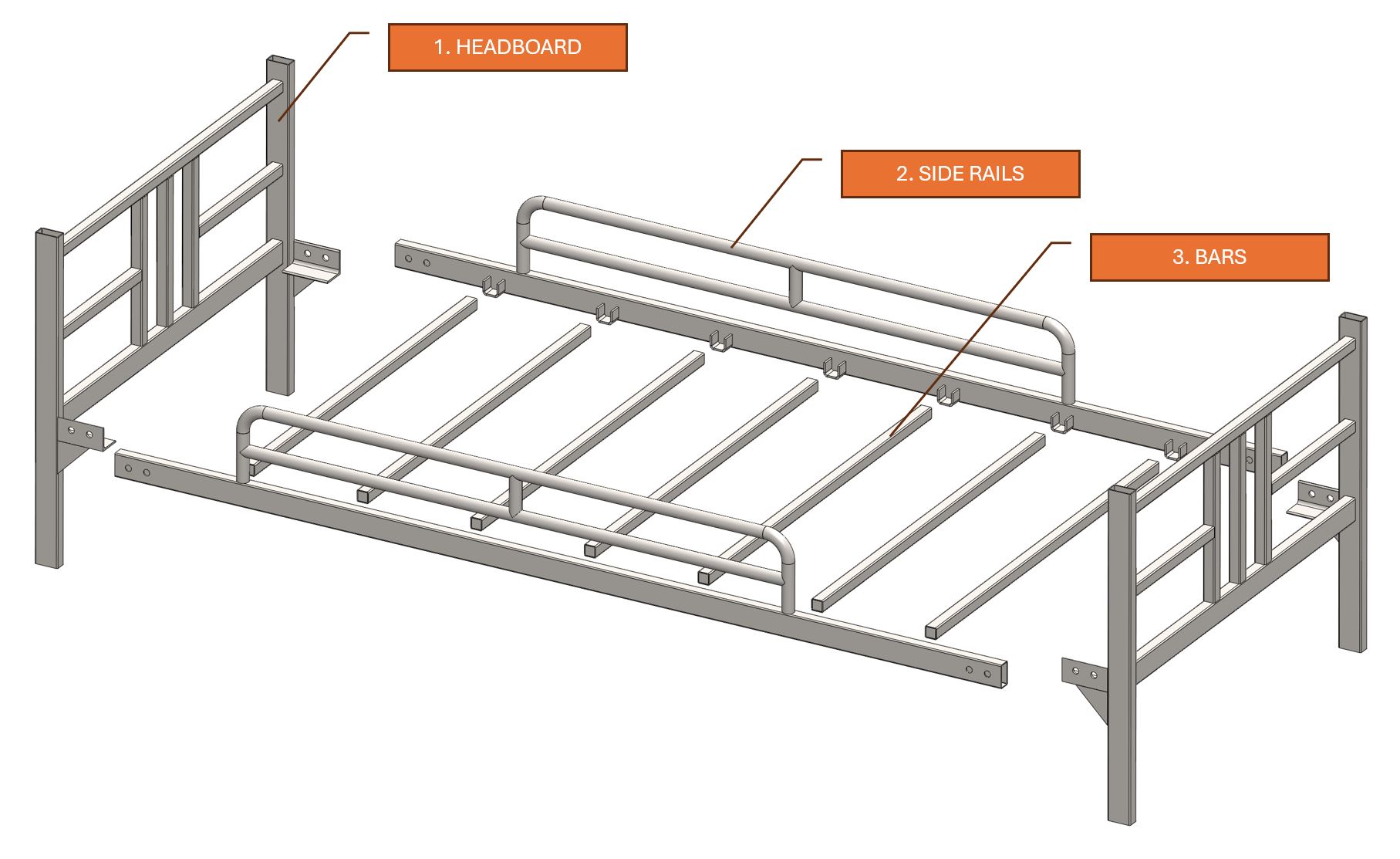 1. HEADBOARD

2. SIDE RAILS

3. BARS