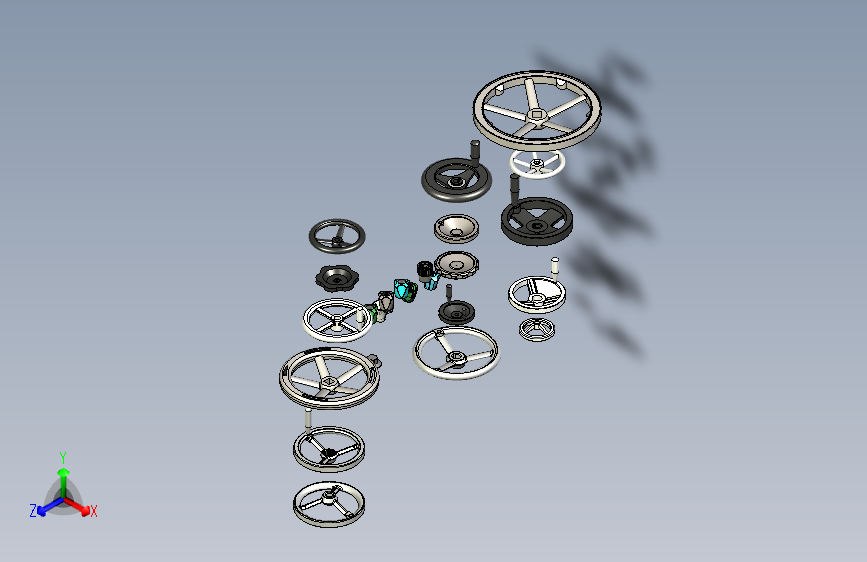 Y
Z
X