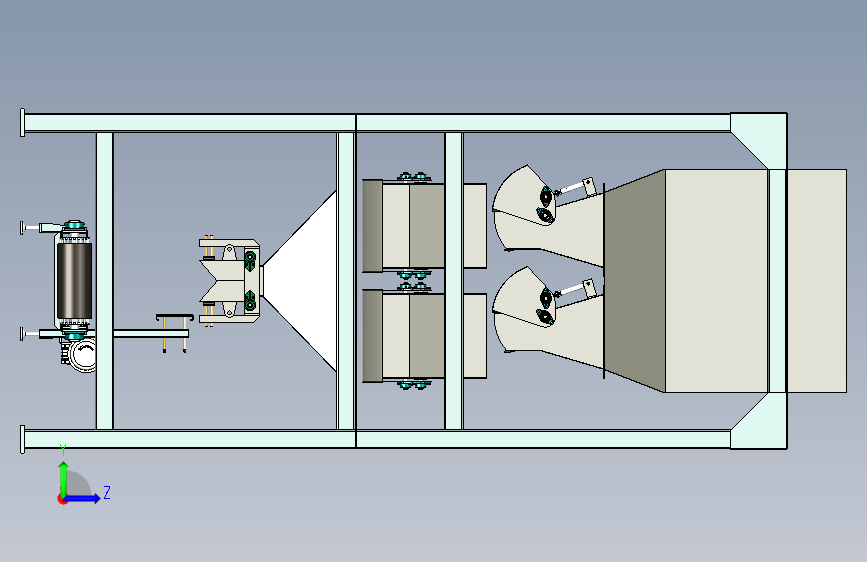 Y
Z