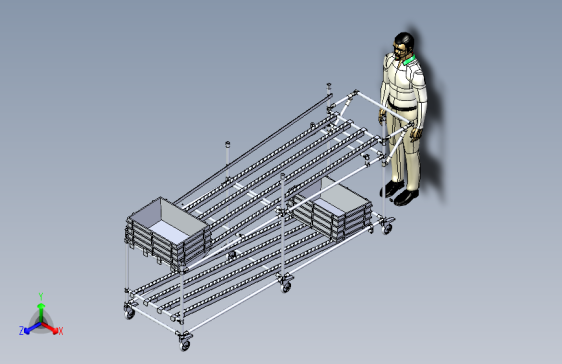 Y
Z
X