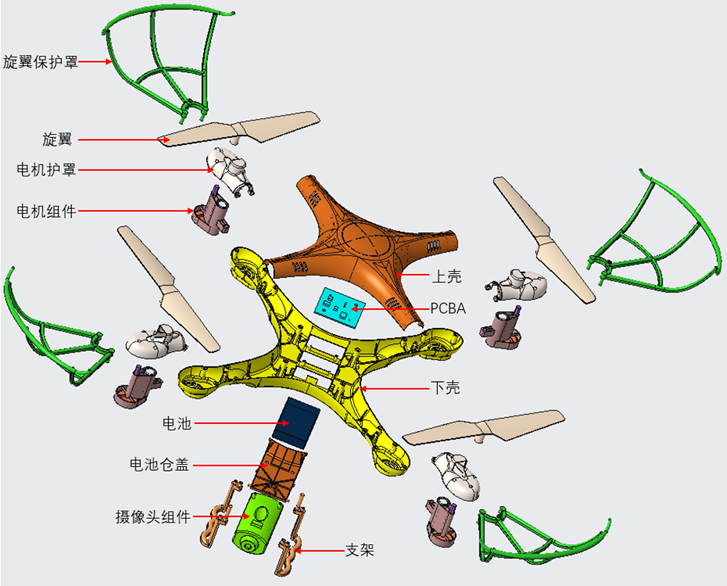 旋翼保护罩

旋翼

电机护罩

电机组件

上壳

PCBA

下壳

电池

电池仓盖

摄像头组件

支架