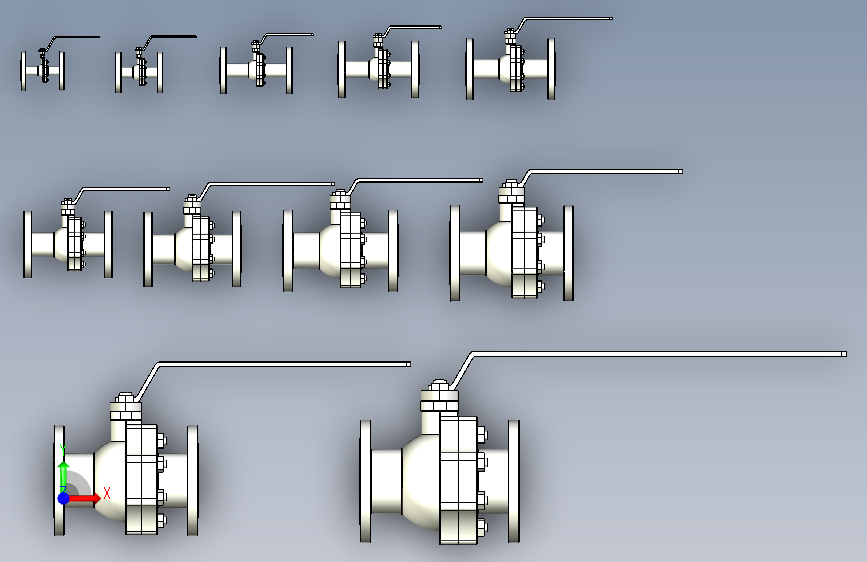 Y
X