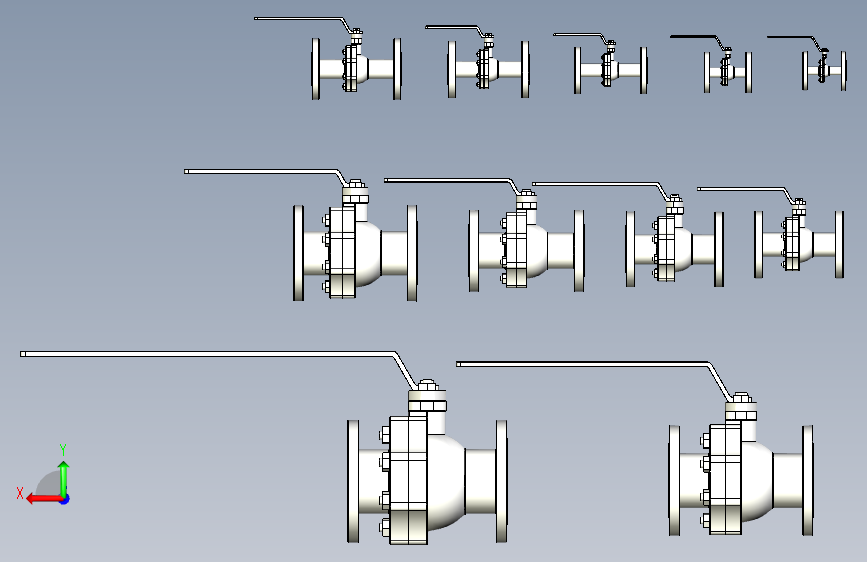 Y
X