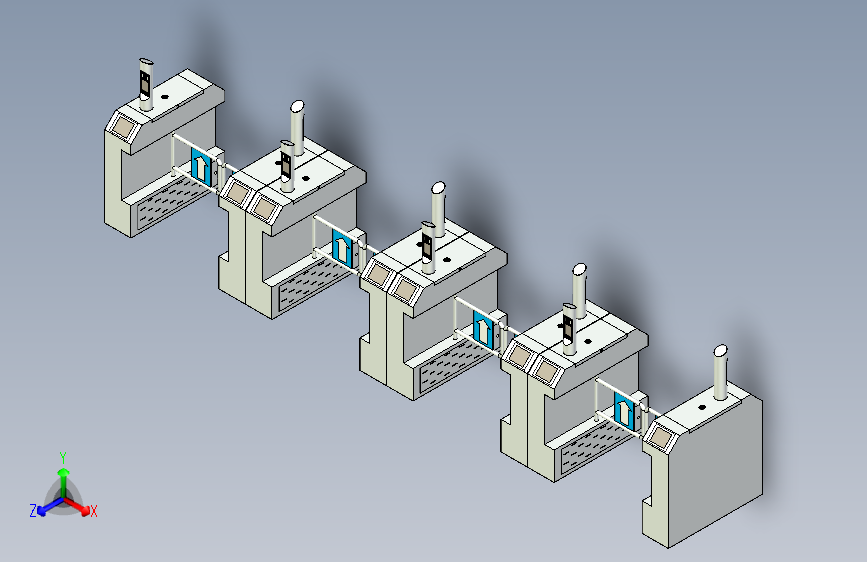 Y
Z
X