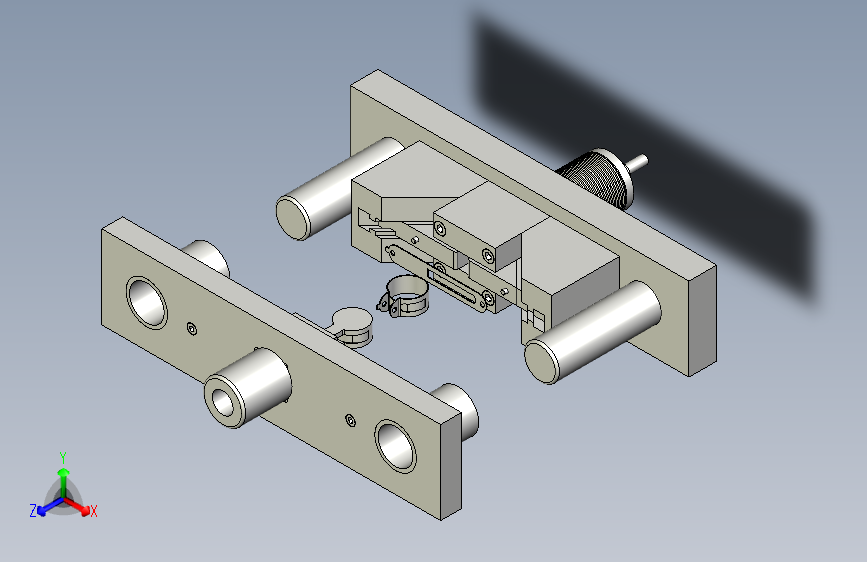 Y
Z
X