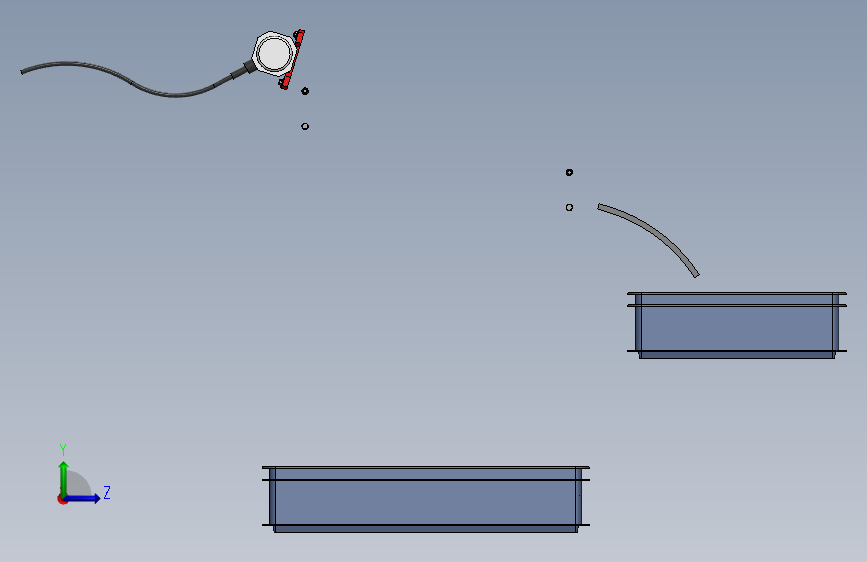 Y
Z