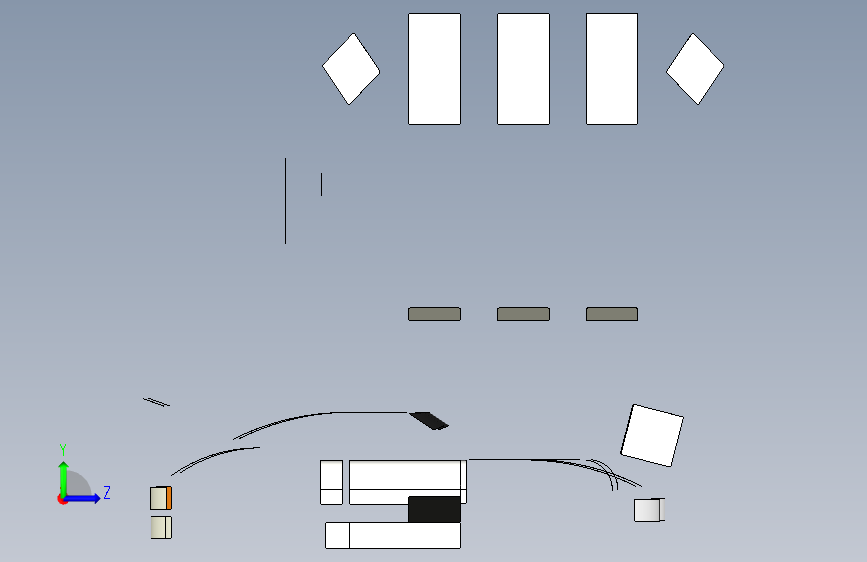 Y
Z