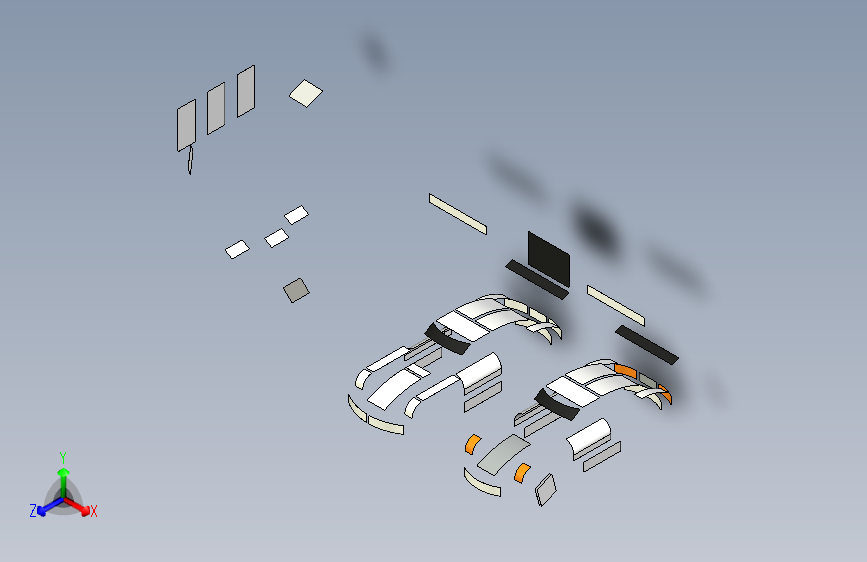 Y
Z
X