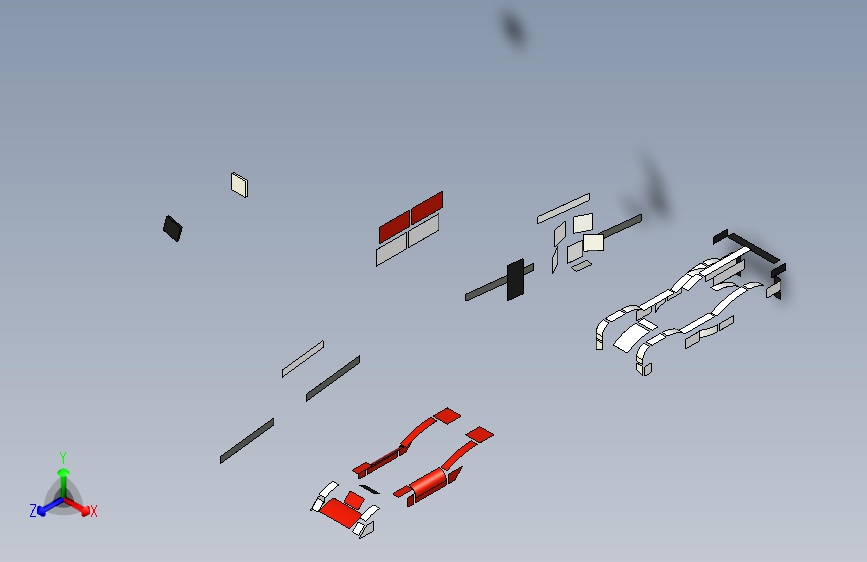 Y
Z
X