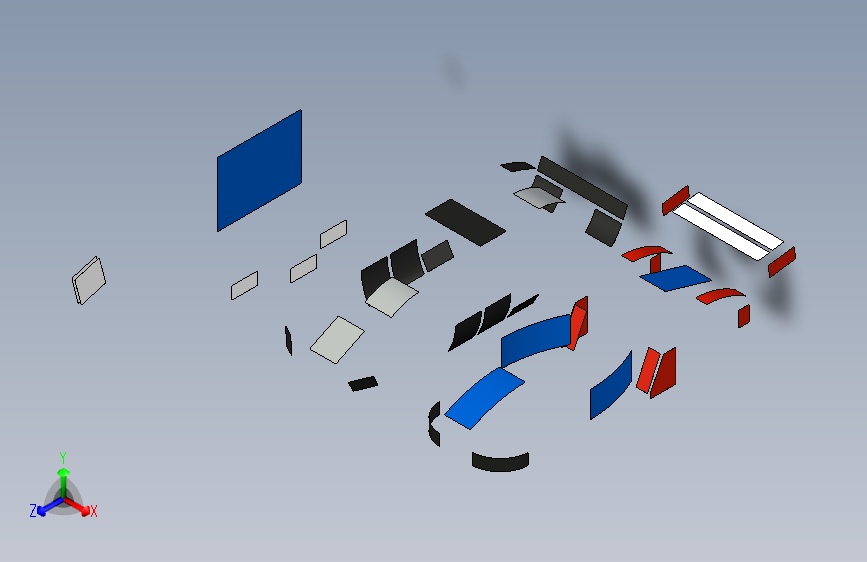 Y
Z
X