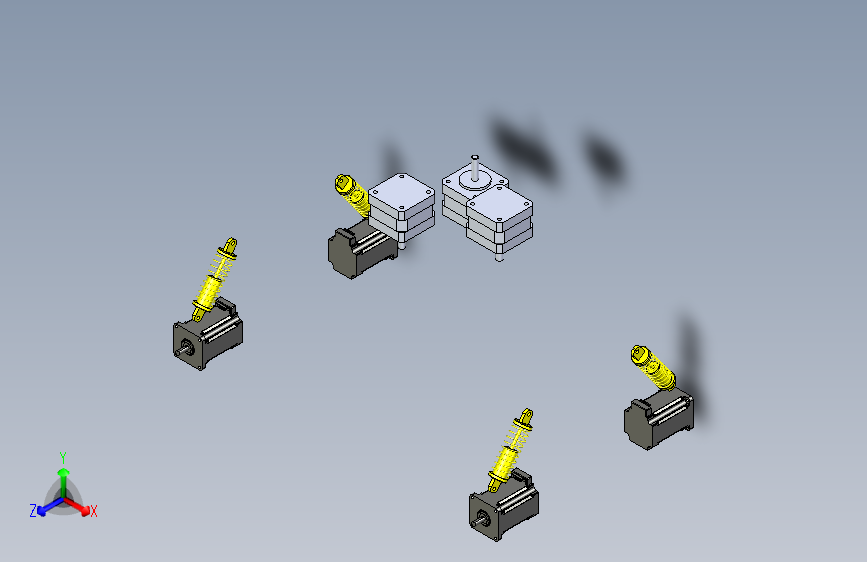 Y
Z
X