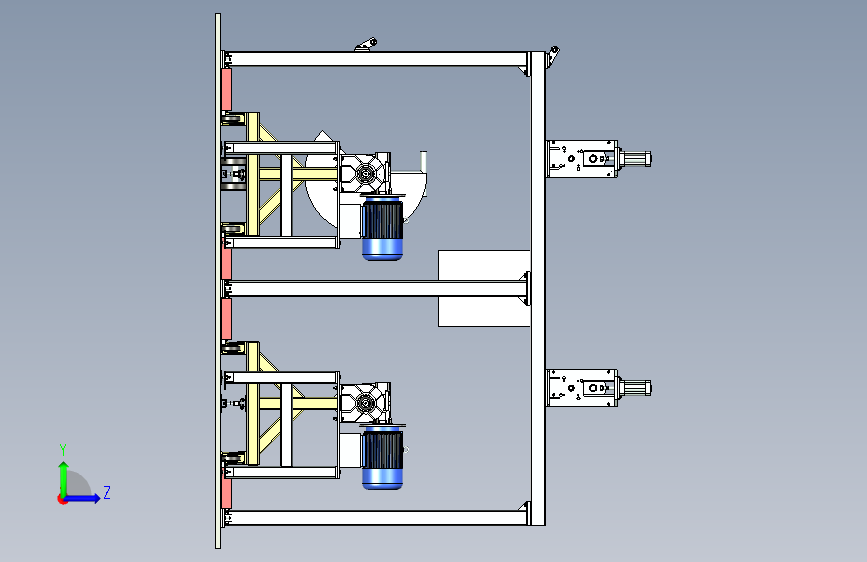 Y
Z