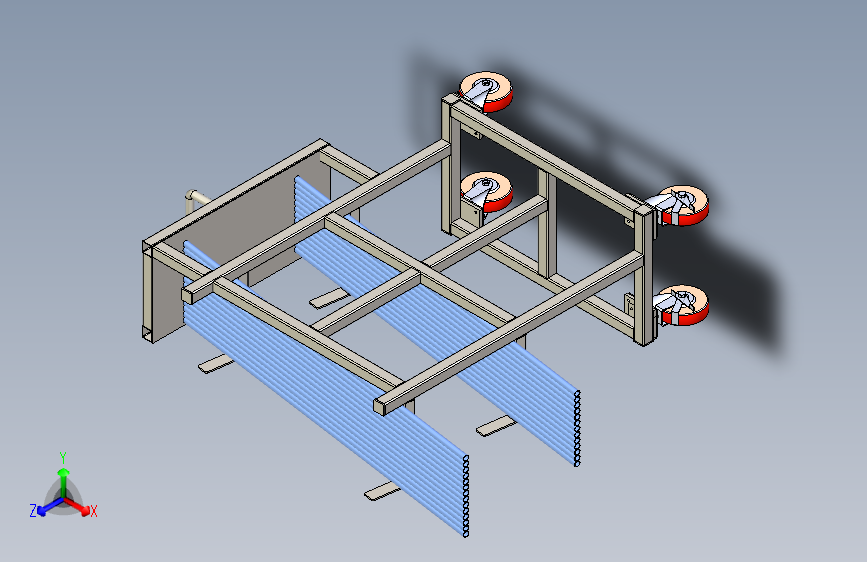 Y
Z
X