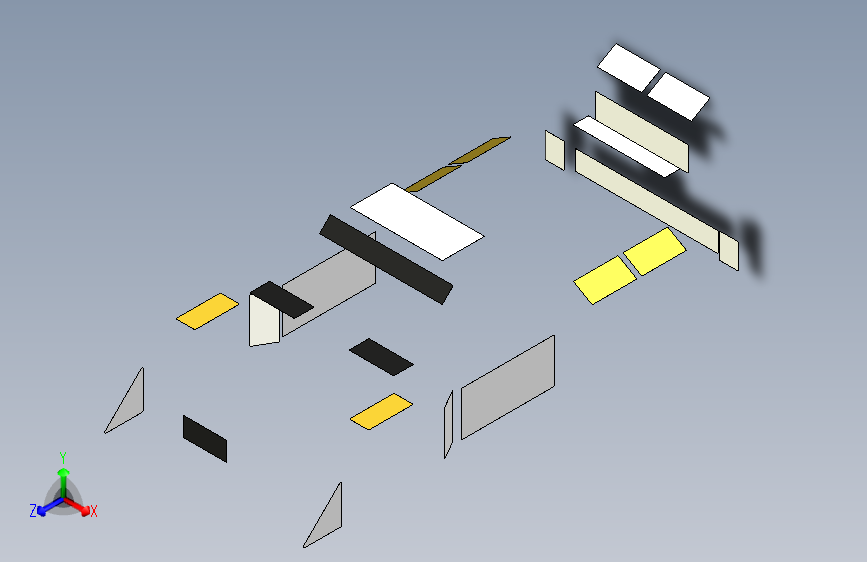 Y
Z
X