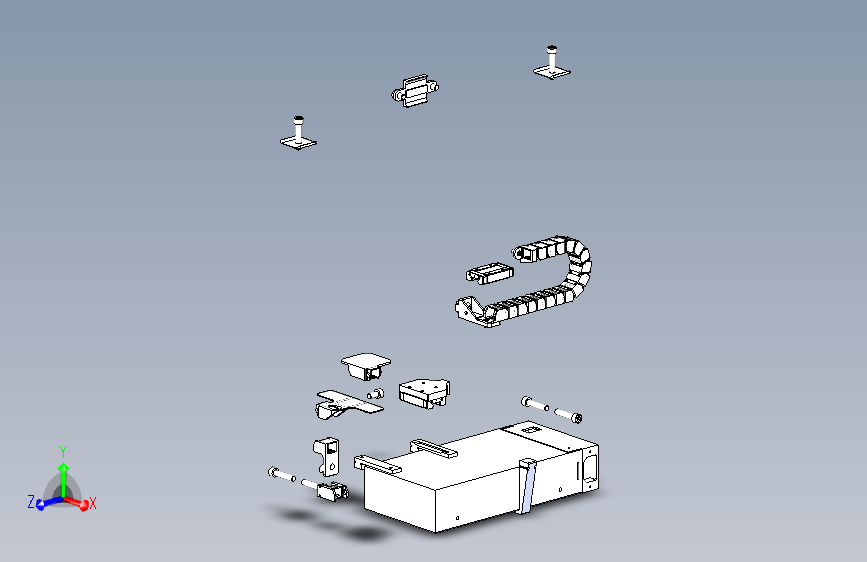 Y
Z
X