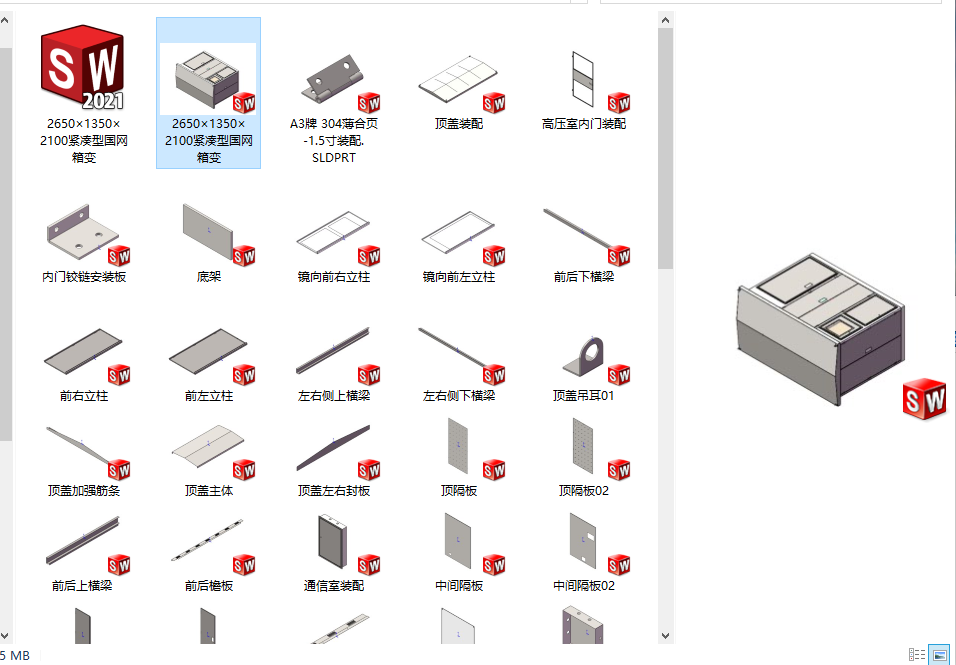 SW 2021

2650×1350×2100紧凑型国网箱变

2650×1350×2100紧凑型国网箱变

A3牌 304薄合页-1.5寸装配.SLDPRT

顶盖装配

高压室内门装配

内门铰链安装板

底架

镜向前右立柱

镜向前左立柱

前后下横梁

前右立柱

前左立柱

左右侧上横梁

左右侧下横梁

顶盖吊耳01

顶盖加强筋条

顶盖主体

顶盖左右封板

顶隔板

顶隔板02

前后上横梁

前后檐板

通信室装配

中间隔板

中间隔板02

5 MB