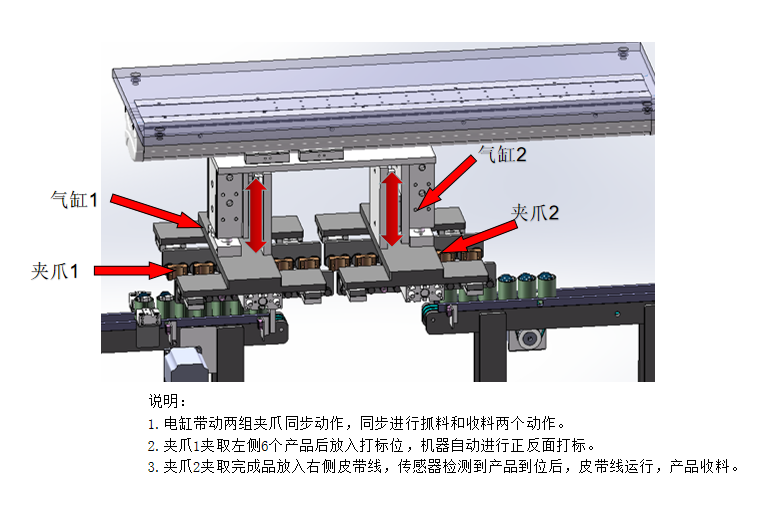 气缸2

气缸1

夹爪2

夹爪1

说明：
1. 电缸带动两组夹爪同步动作，同步进行抓料和收料两个动作。
2. 夹爪1夹取左侧6个产品后放入打标位，机器自动进行正反面打标。
3. 夹爪2夹取完成品放入右侧皮带线，传感器检测到产品到位后，皮带线运行，产品收料。