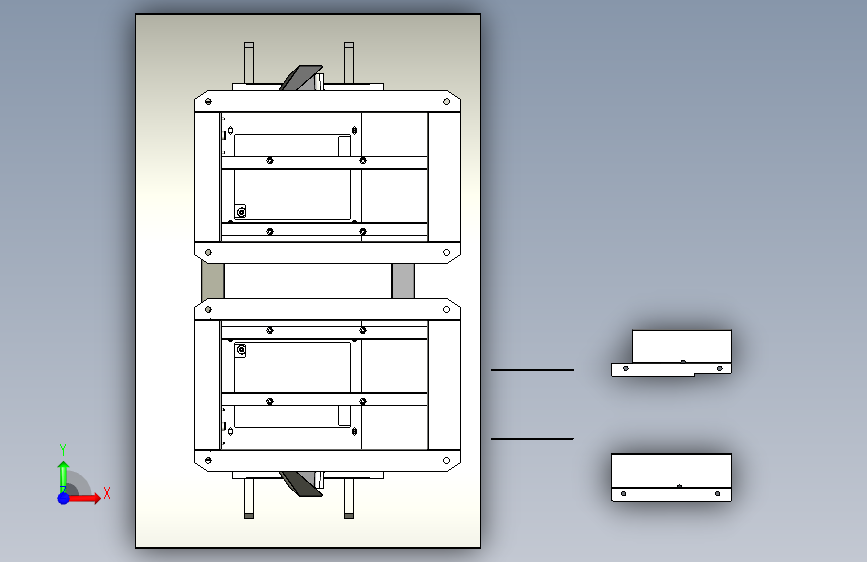 Y
X