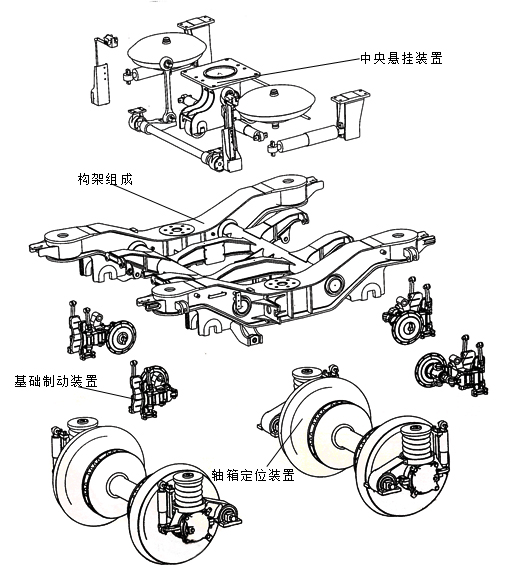 中央悬挂装置

构架组成

基础制动装置

轴箱定位装置