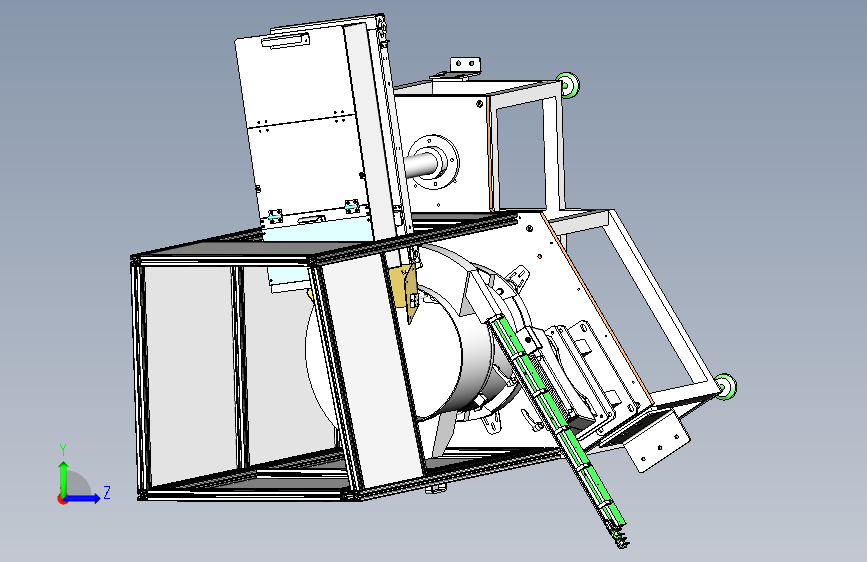 Y
Z