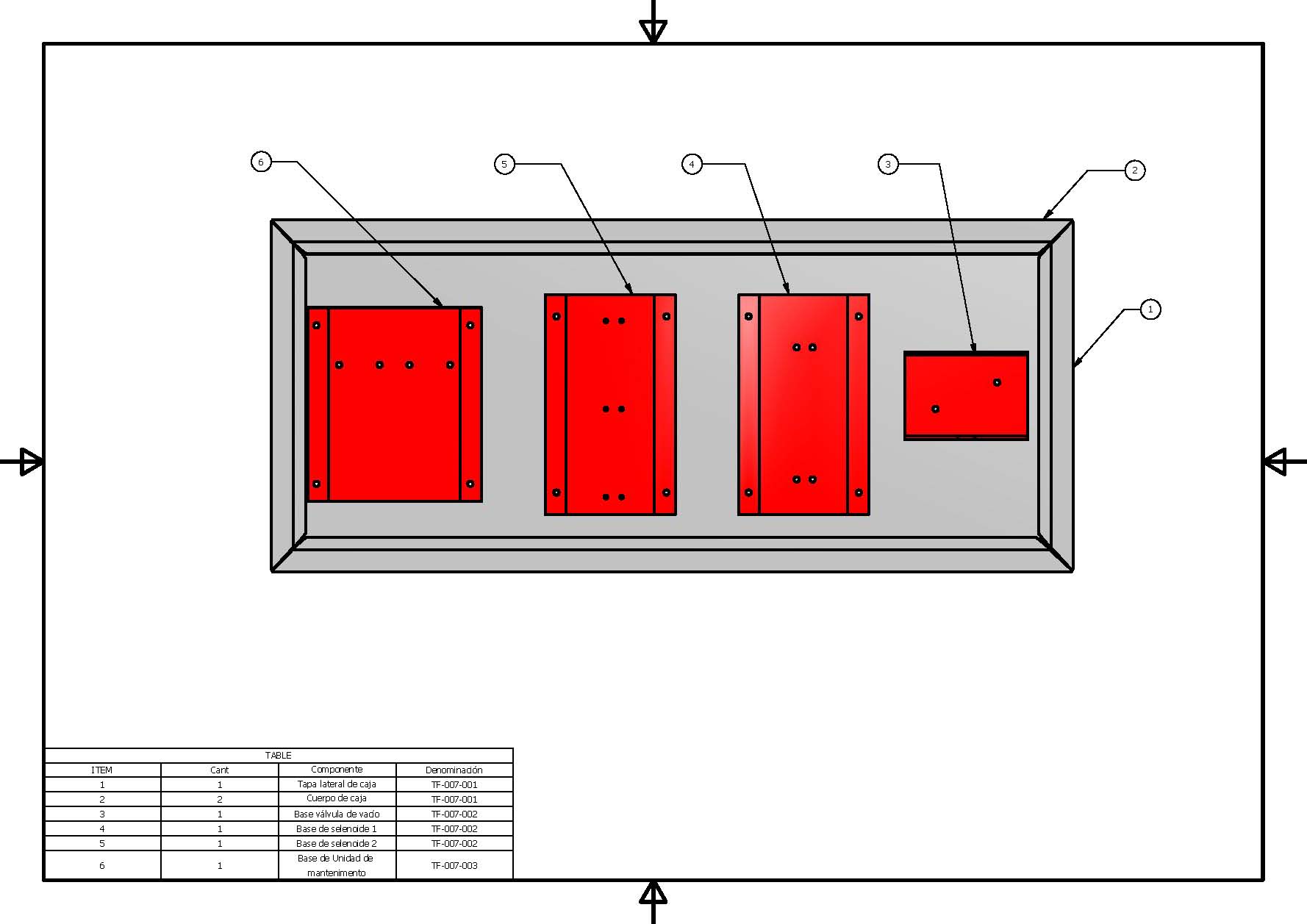 6

5

4

3

2

1

TABLE

| ITEM | Cant | Componente | Denominación |
|---|---|---|---|
| 1 | 1 | Tapa lateral de caja | TF-007-001 |
| 2 | 2 | Cuerpo de caja | TF-007-001 |
| 3 | 1 | Base válvula de vacío | TF-007-002 |
| 4 | 1 | Base de selenoide 1 | TF-007-002 |
| 5 | 1 | Base de selenoide 2 | TF-007-002 |
| 6 | 1 | Base de Unidad de mantenimento | TF-007-003 |