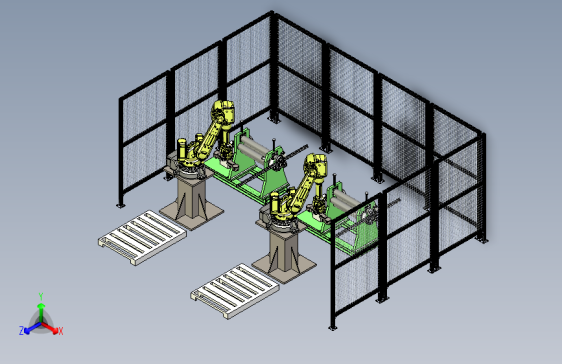 Y
Z
X